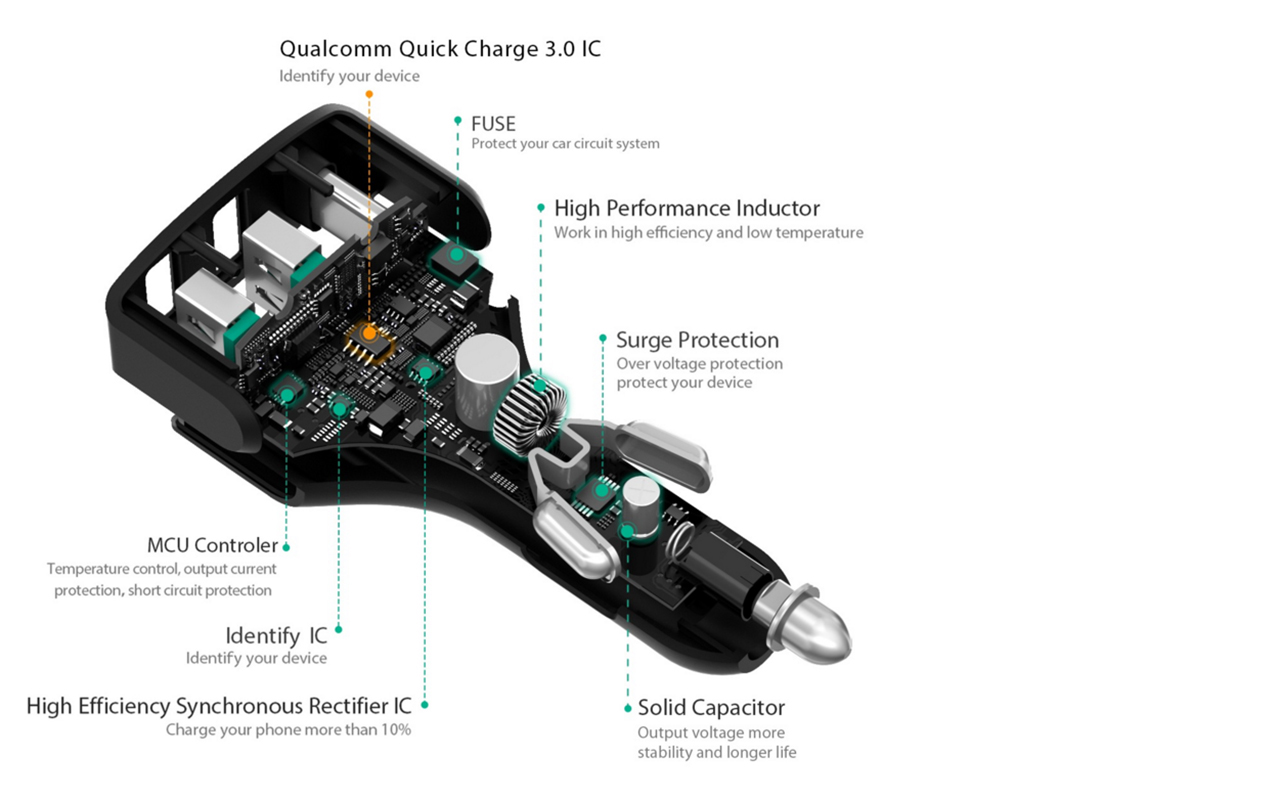 Qualcomm Quick Charge 3.0 IC
Identify your device

FUSE
Protect your car circuit system

High Performance Inductor
Work in high efficiency and low temperature

Surge Protection
Over voltage protection
protect your device

MCU Controler
Temperature control, output current protection, short circuit protection

Identify IC
Identify your device

High Efficiency Synchronous Rectifier IC
Charge your phone more than 10%

Solid Capacitor
Output voltage more stability and longer life